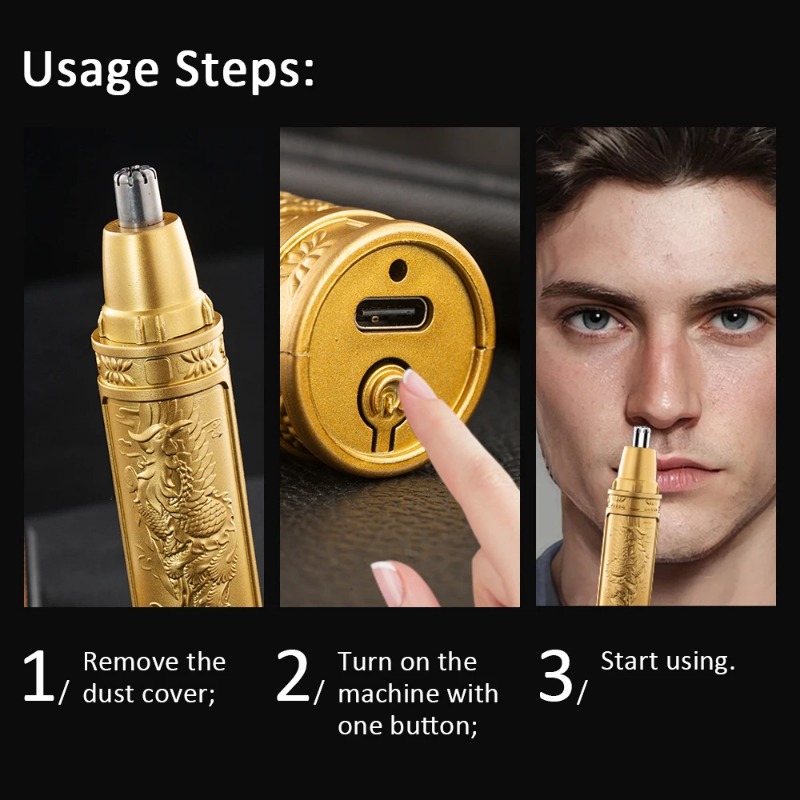 Usage Steps:

1/ Remove the dust cover;

2/ Turn on the machine with one button;

3/ Start using.